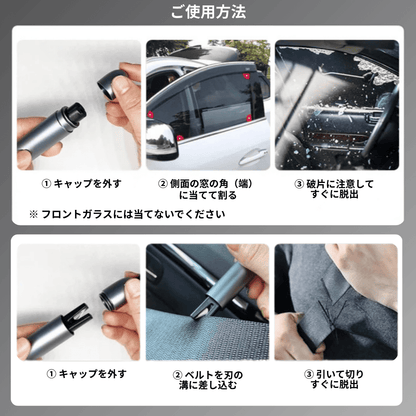 ご使用方法

① キャップを外す

② 側面の窓の角（端）に当てて割る

③ 破片に注意してすぐに脱出

※ フロントガラスには当てないでください

① キャップを外す

② ベルトを刃の溝に差し込む

③ 引いて切りすぐに脱出