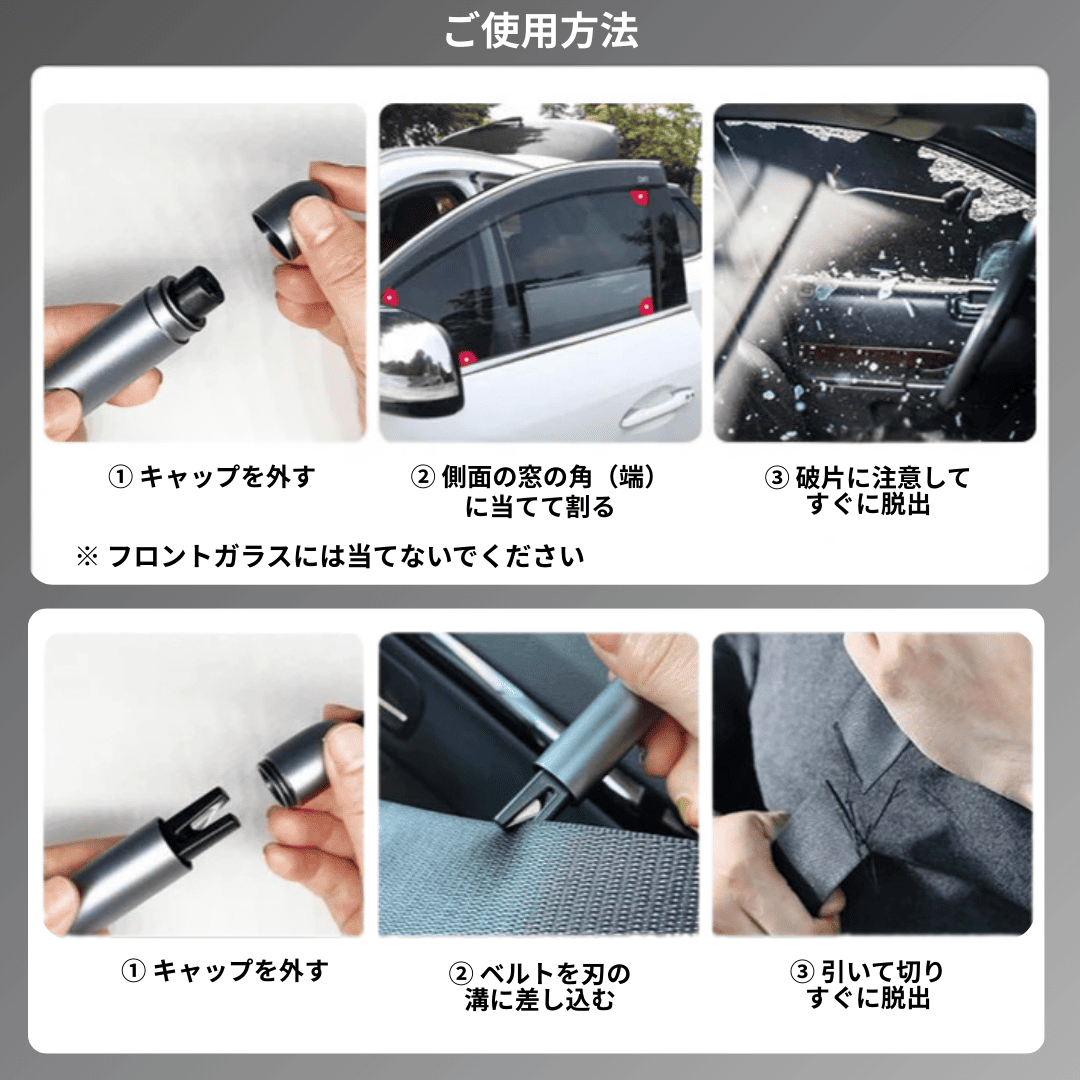 ご使用方法

① キャップを外す

② 側面の窓の角（端）に当てて割る

③ 破片に注意してすぐに脱出

※ フロントガラスには当てないでください

① キャップを外す

② ベルトを刃の溝に差し込む

③ 引いて切りすぐに脱出